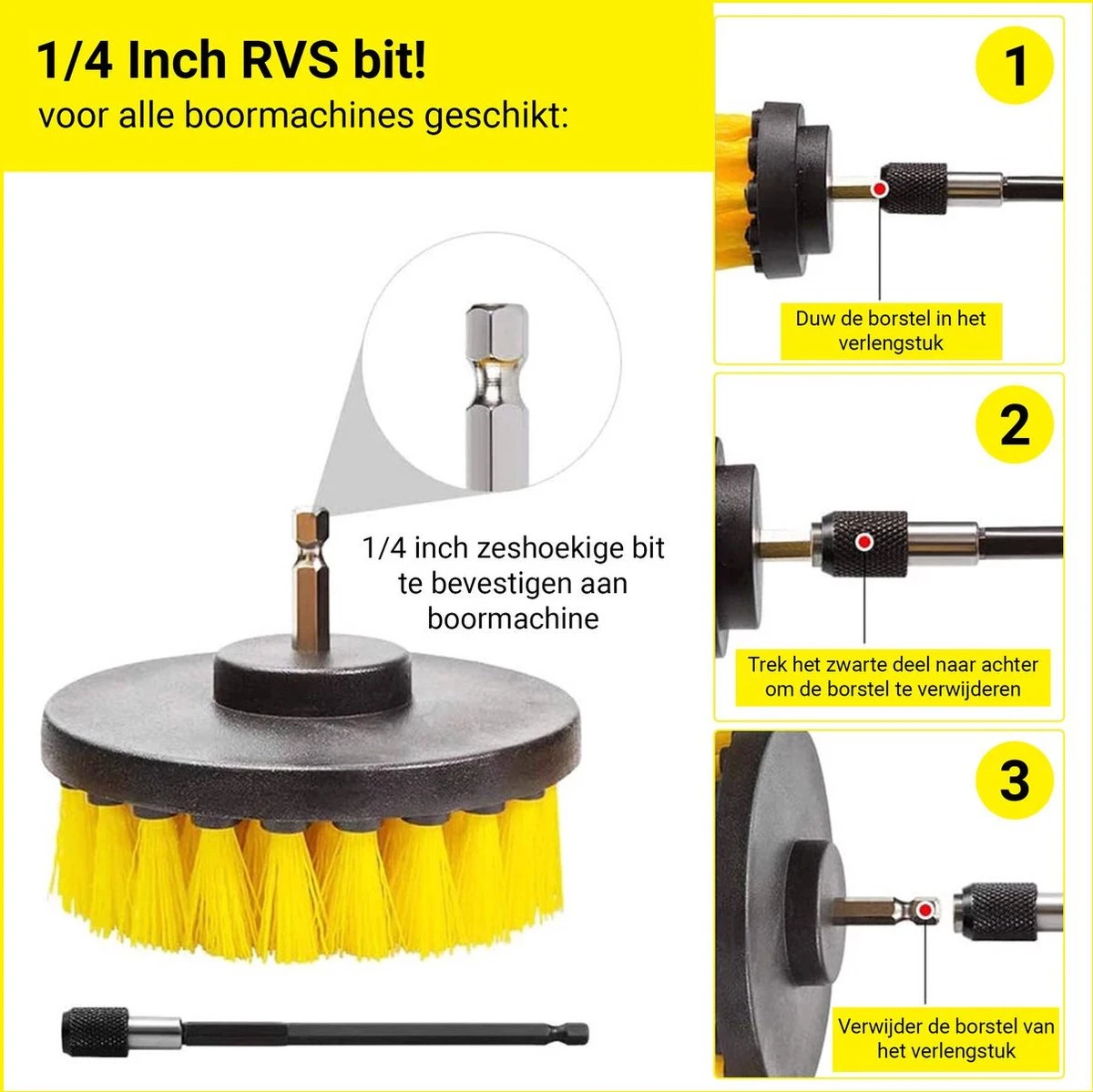 1/4 Inch RVS bit!
voor alle boormachines geschikt:

1/4 inch zeshoekige bit te bevestigen aan boormachine

1

Duw de borstel in het verlengstuk

2

Trek het zwarte deel naar achter om de borstel te verwijderen

3

Verwijder de borstel van het verlengstuk